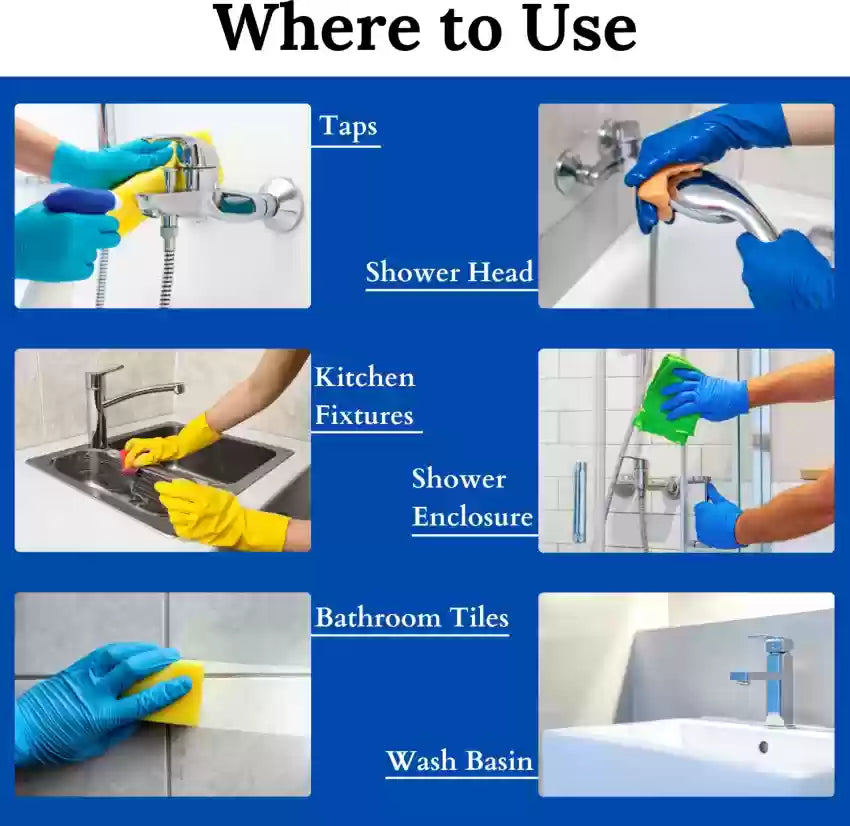 Where to Use

Taps

Shower Head

Kitchen Fixtures

Shower Enclosure

Bathroom Tiles

Wash Basin